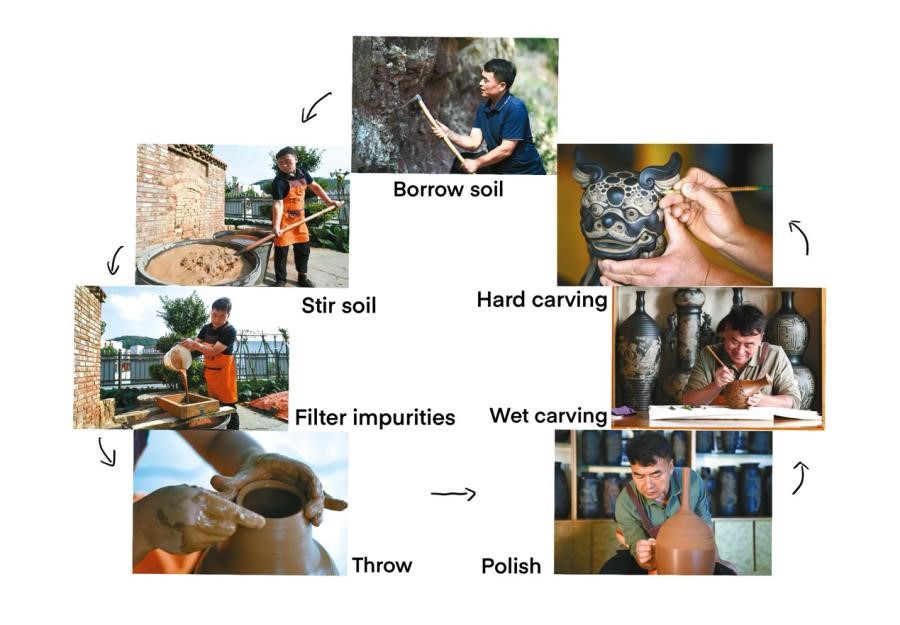 Borrow soil

Stir soil

Filter impurities

Throw

Polish

Wet carving

Hard carving